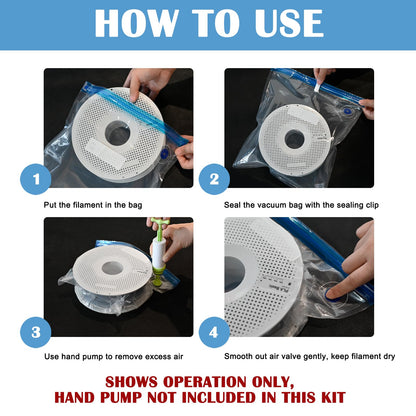 HOW TO USE

1

Put the filament in the bag

2

Seal the vacuum bag with the sealing clip

3

Use hand pump to remove excess air

4

Smooth out air valve gently, keep filament dry

SHOWS OPERATION ONLY,
HAND PUMP NOT INCLUDED IN THIS KIT