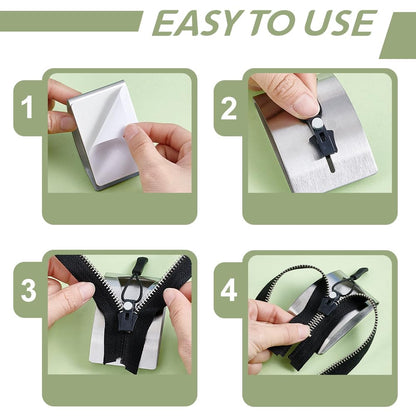 EASY TO USE

1

2

3

4