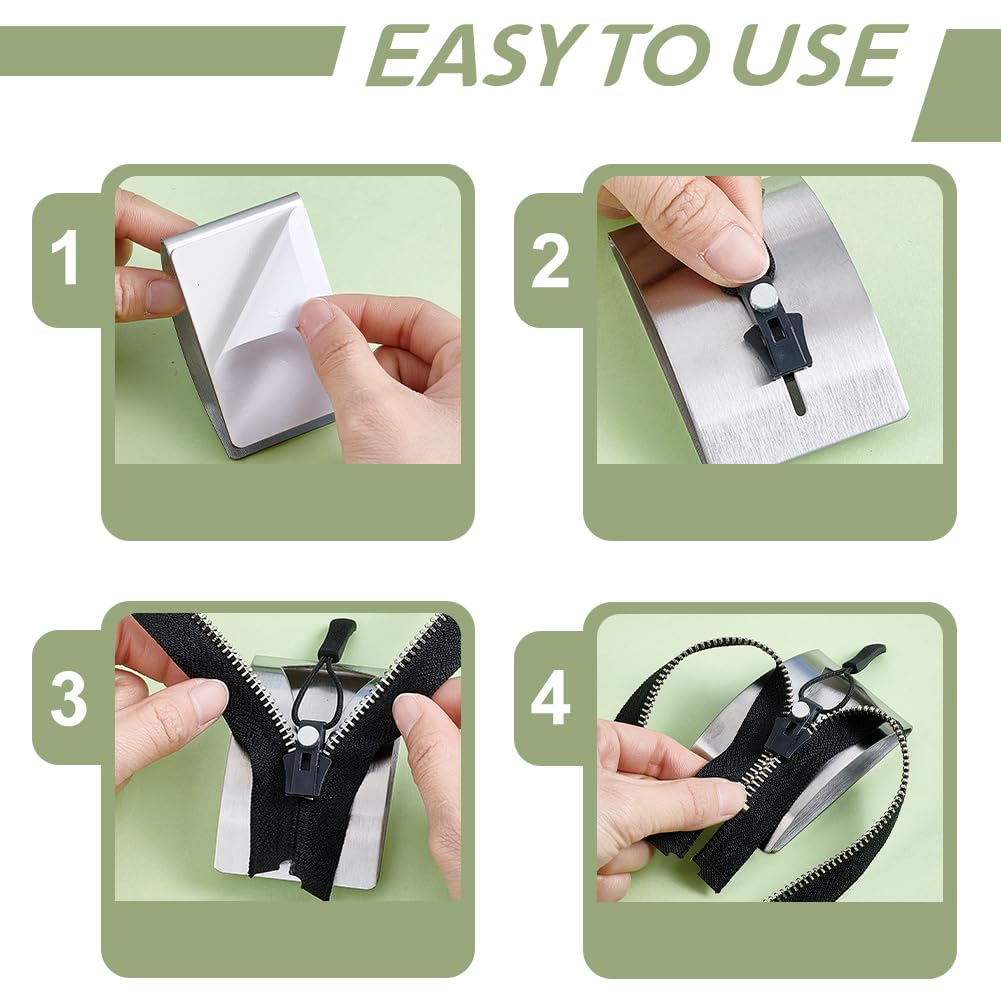 EASY TO USE

1

2

3

4