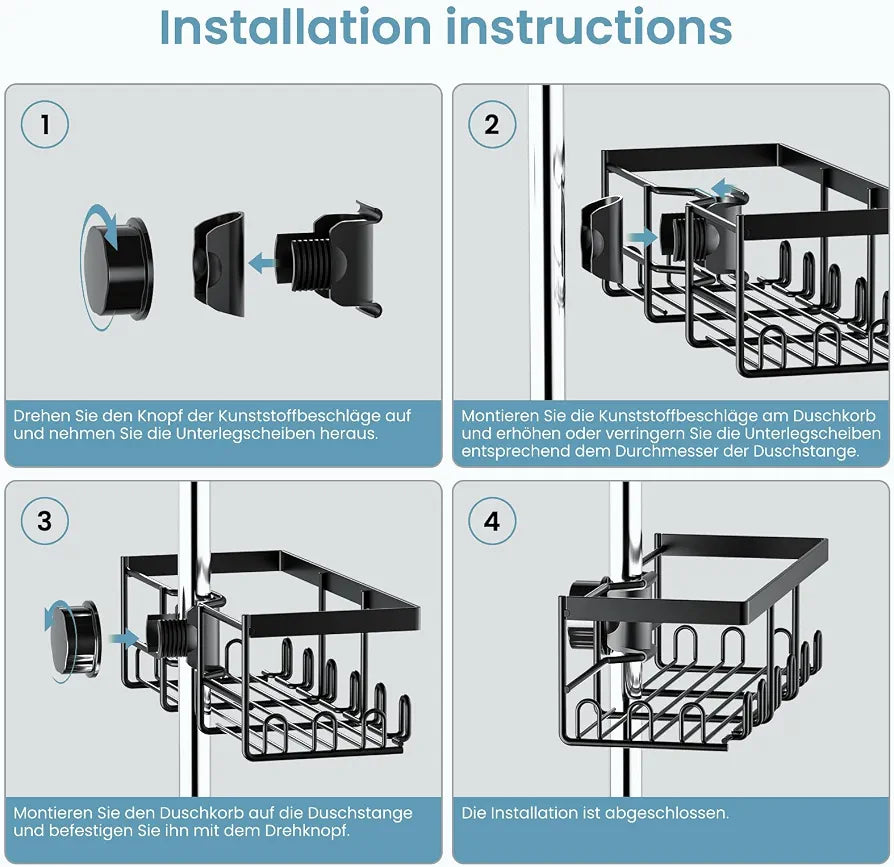 Installation instructions

1

Drehen Sie den Knopf der Kunststoffbeschläge auf und nehmen Sie die Unterlegscheiben heraus.

2

Montieren Sie die Kunststoffbeschläge am Duschkorb und erhöhen oder verringern Sie die Unterlegscheiben entsprechend dem Durchmesser der Duschstange.

3

Montieren Sie den Duschkorb auf die Duschstange und befestigen Sie ihn mit dem Drehknopf.

4

Die Installation ist abgeschlossen.